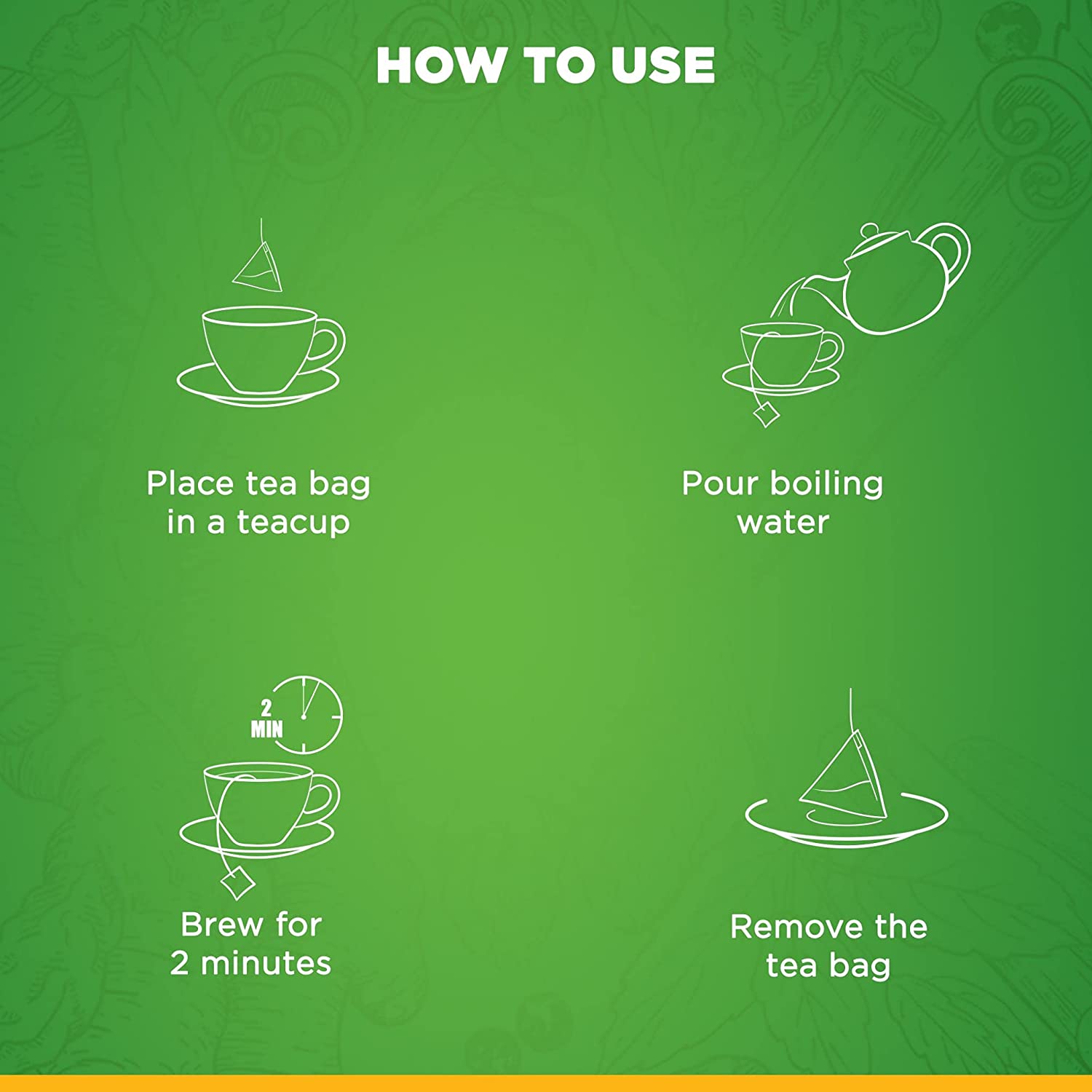 HOW TO USE

Place tea bag in a teacup

Pour boiling water

2 MIN

Brew for 2 minutes

Remove the tea bag